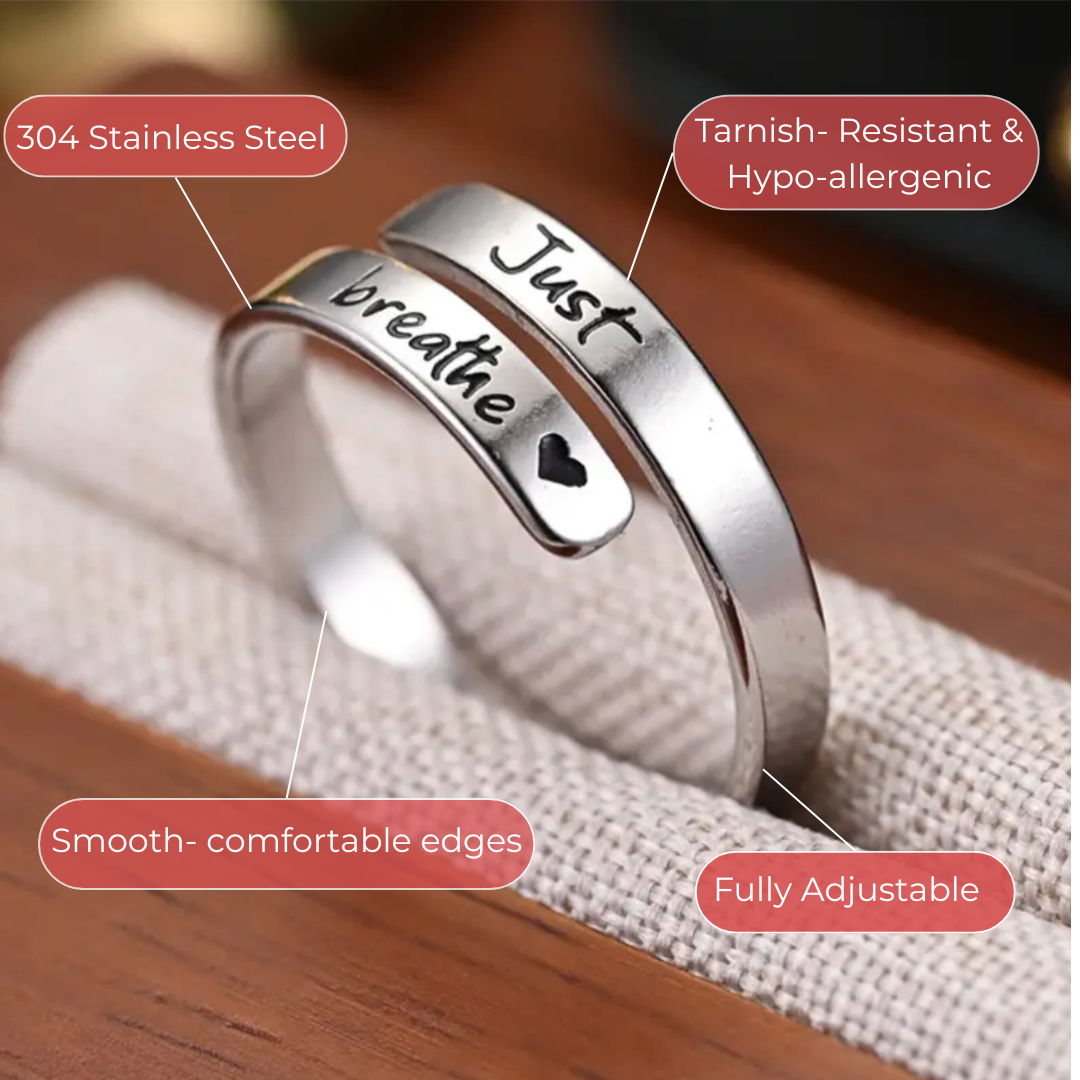 304 Stainless Steel

Tarnish- Resistant & Hypo-allergenic

Just

breathe

Smooth- comfortable edges

Fully Adjustable